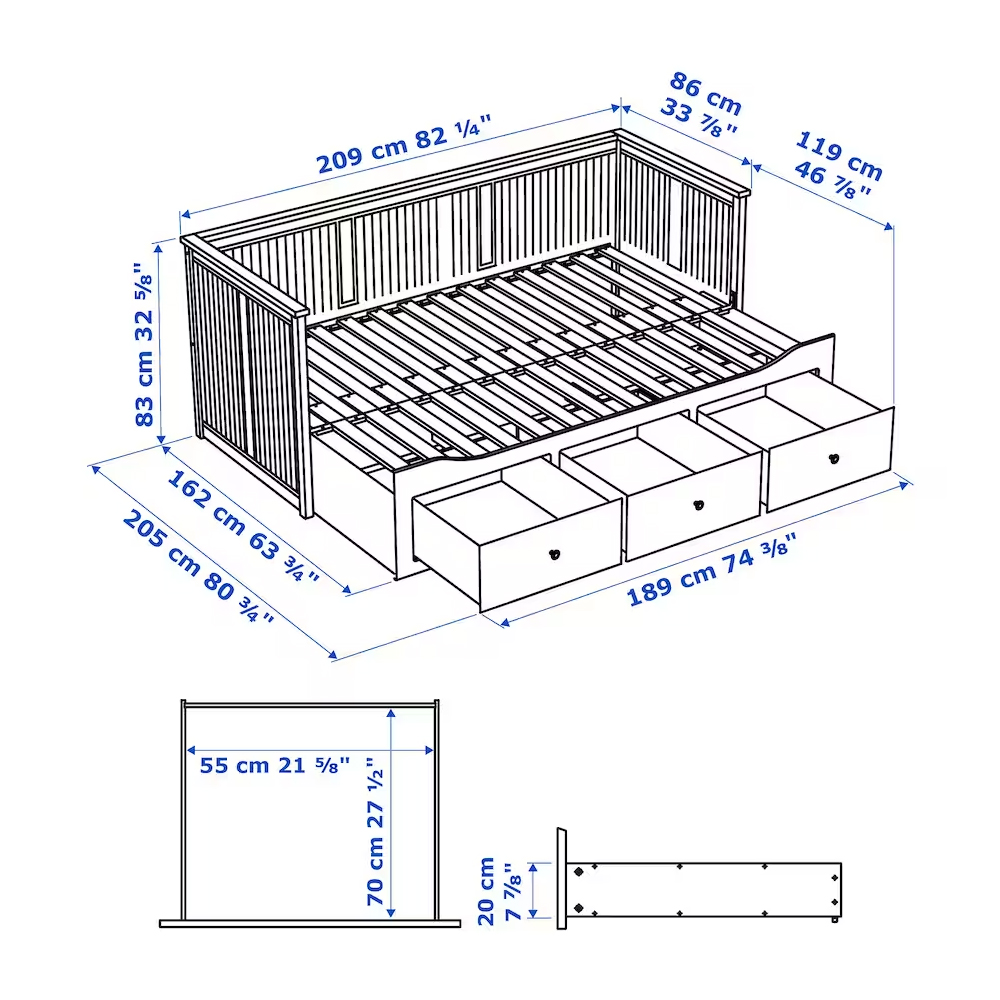 209 cm 82 ¼"

86 cm 33 ⅞"

119 cm 46 ⅞"

83 cm 32 ⅝"

162 cm 63 ¾"

205 cm 80 ¾"

189 cm 74 ⅜"

55 cm 21 ⅝"

70 cm 27 ½"

20 cm 7 ⅞"